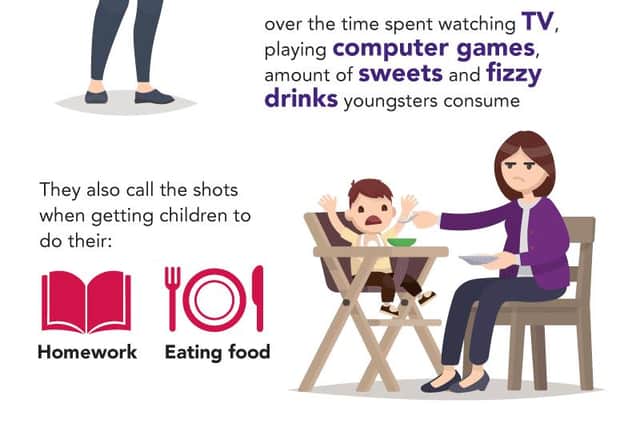 over the time spent watching TV, playing computer games, amount of sweets and fizzy drinks youngsters consume

They also call the shots when getting children to do their:

Homework

Eating food