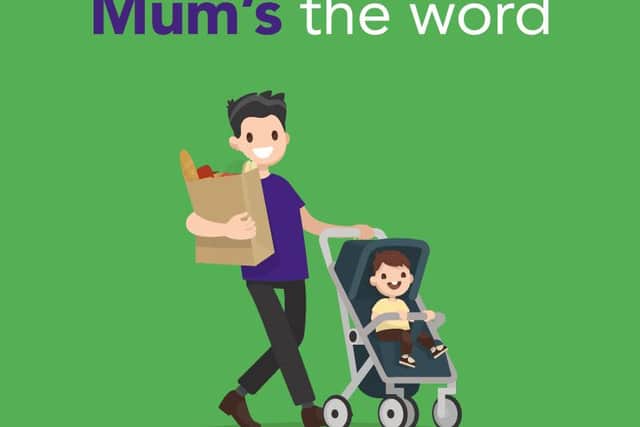 Mum's the word